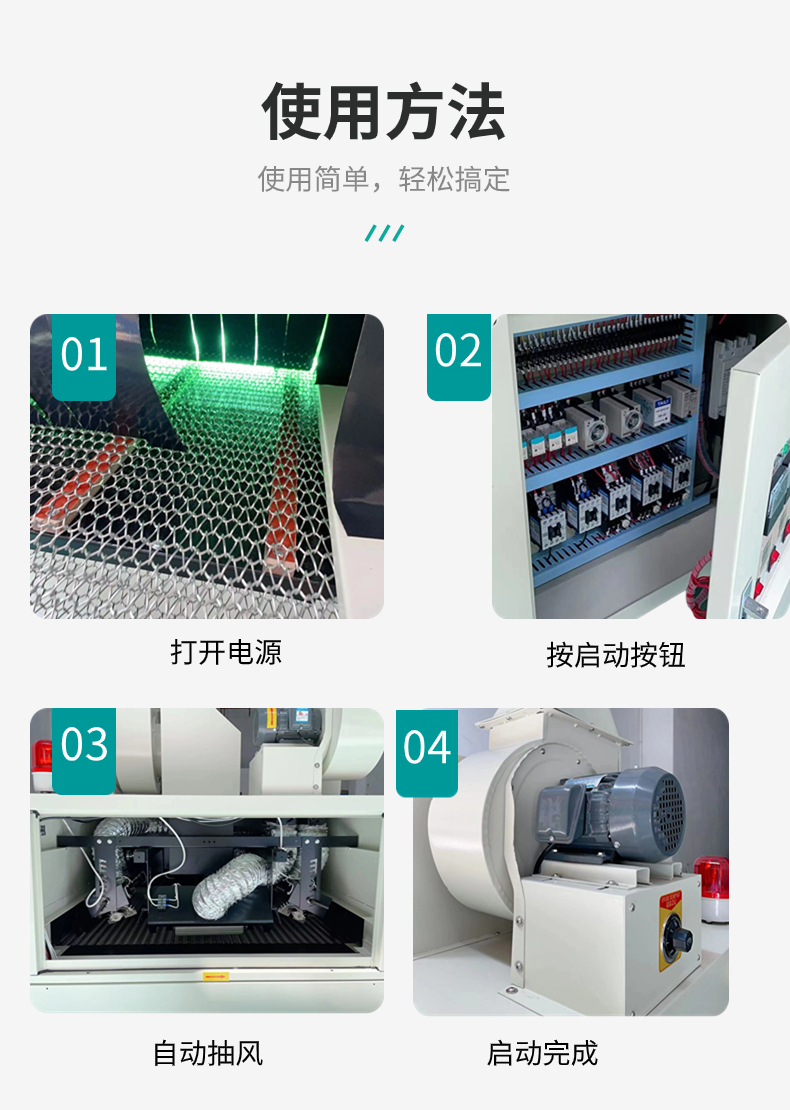 使用方法

使用简单，轻松搞定

01

打开电源

02

按启动按钮

03

自动抽风

04

启动完成